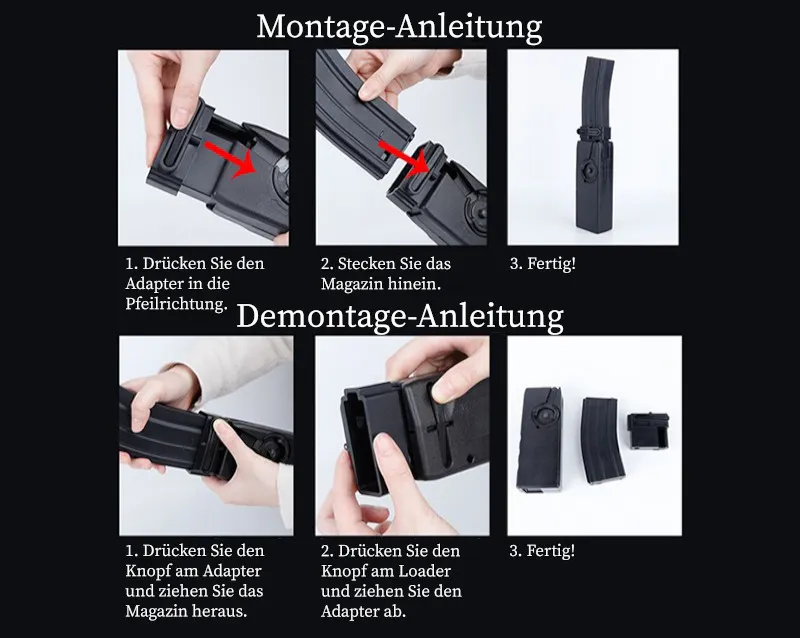 Montage-Anleitung

1. Drücken Sie den Adapter in die Pfeilrichtung.

2. Stecken Sie das Magazin hinein.

3. Fertig!

Demontage-Anleitung

1. Drücken Sie den Knopf am Adapter und ziehen Sie das Magazin heraus.

2. Drücken Sie den Knopf am Loader und ziehen Sie den Adapter ab.

3. Fertig!